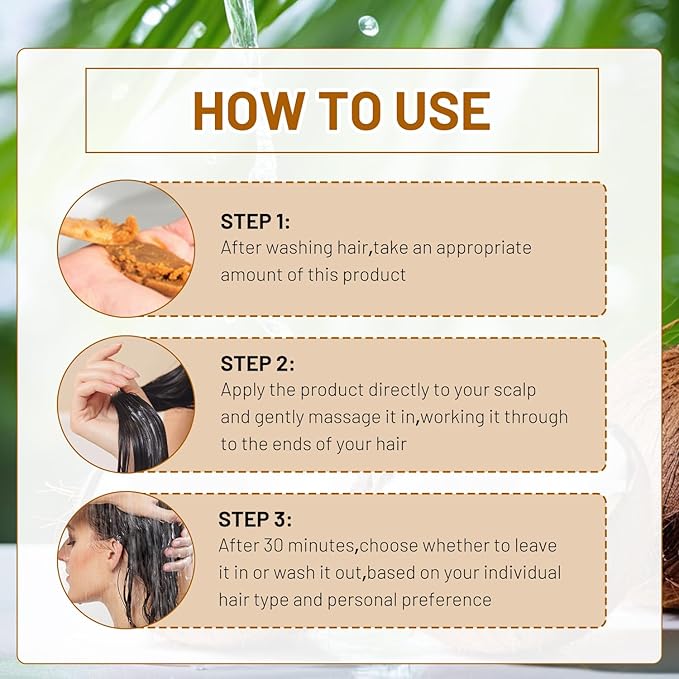 HOW TO USE

STEP 1:
After washing hair,take an appropriate amount of this product

STEP 2:
Apply the product directly to your scalp and gently massage it in,working it through to the ends of your hair

STEP 3:
After 30 minutes,choose whether to leave it in or wash it out,based on your individual hair type and personal preference