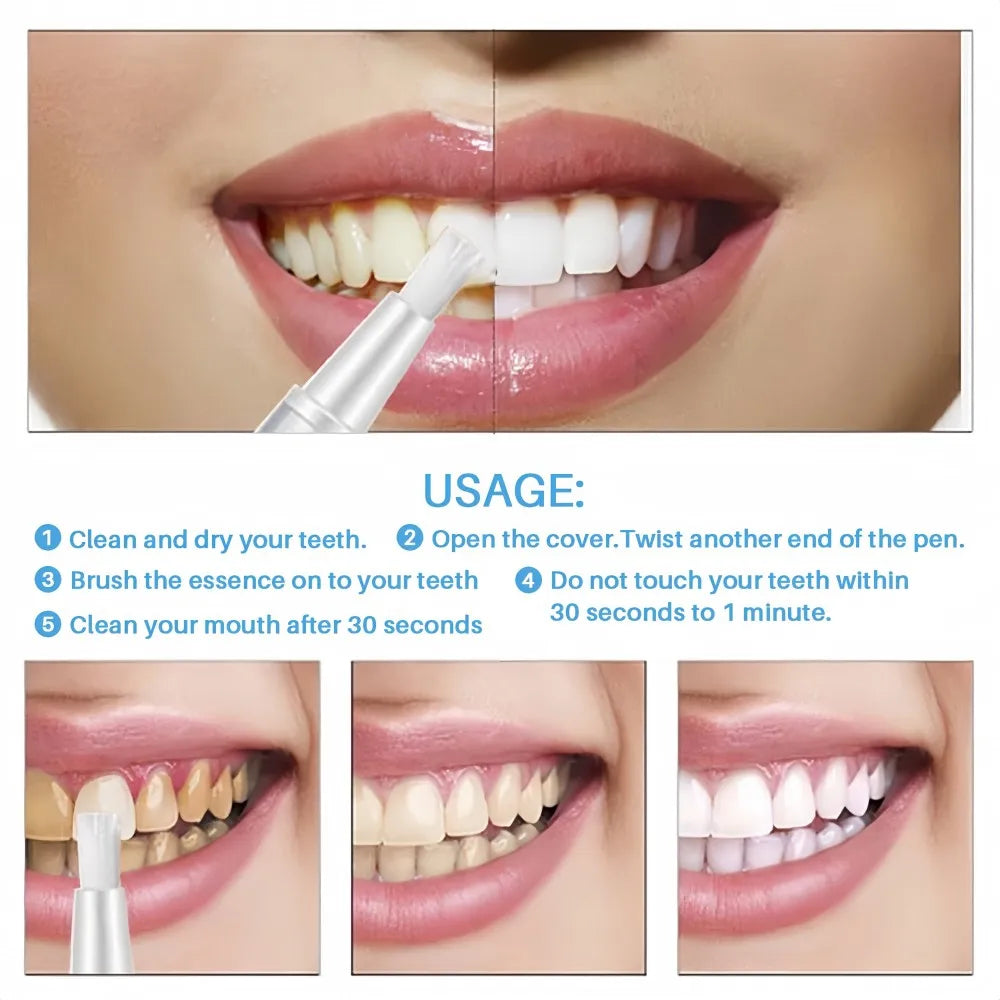 USAGE:

1 Clean and dry your teeth.

2 Open the cover.Twist another end of the pen.

3 Brush the essence on to your teeth

4 Do not touch your teeth within 30 seconds to 1 minute.

5 Clean your mouth after 30 seconds