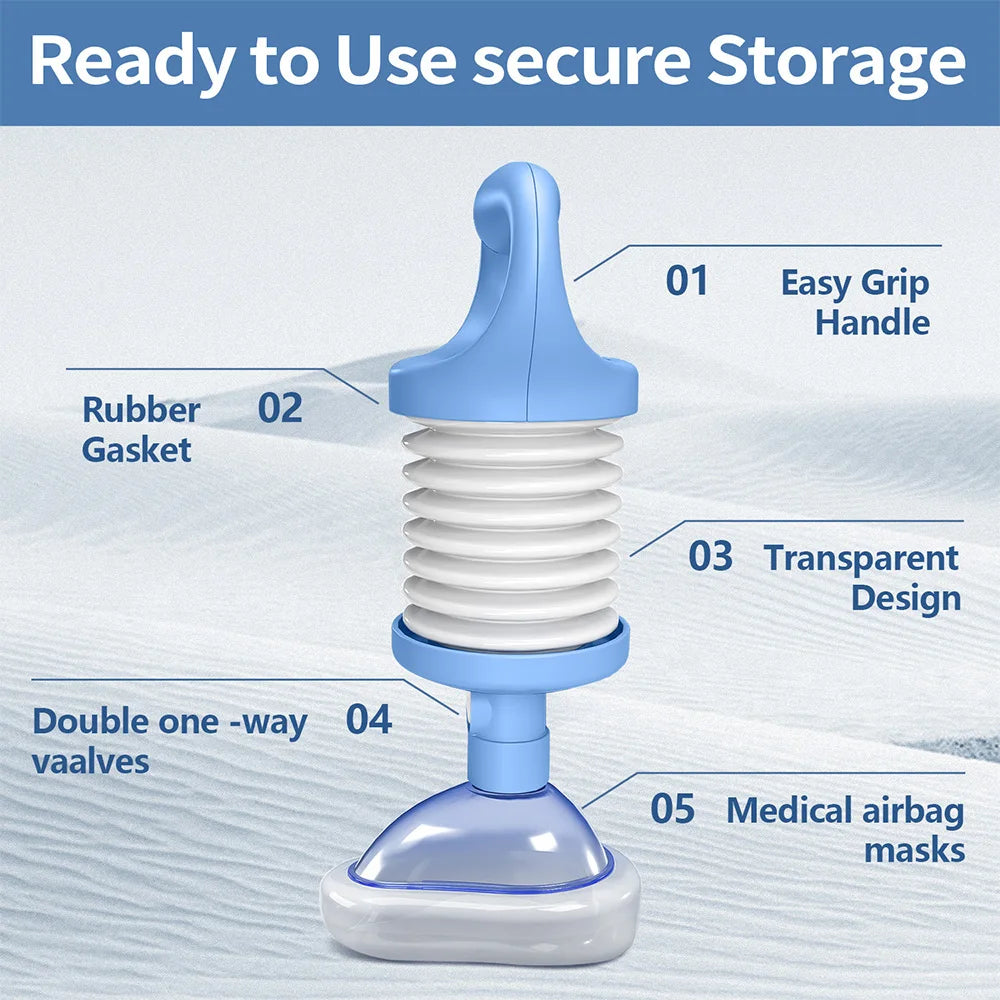 Ready to Use secure Storage

01 Easy Grip Handle

Rubber Gasket 02

03 Transparent Design

Double one -way vaalves 04

05 Medical airbag masks